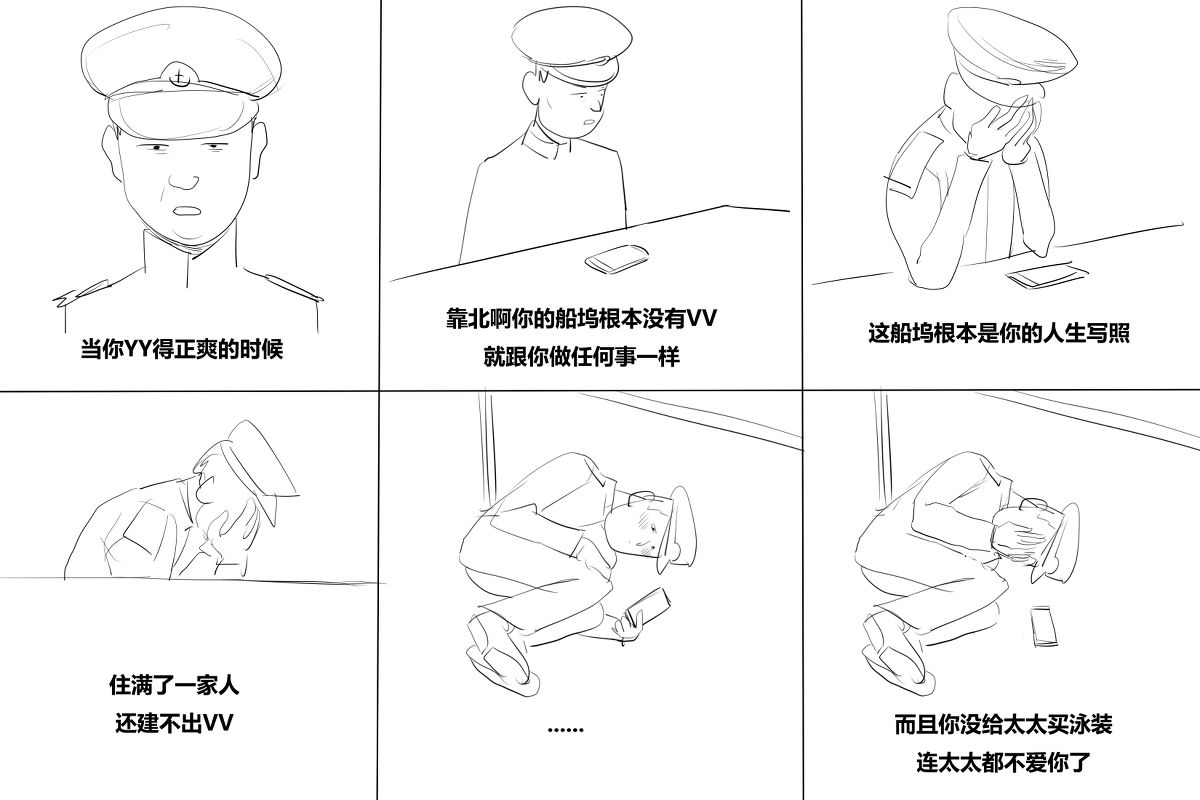 当你YY得正爽的时候

靠北啊你的船坞根本没有VV
就跟你做任何事一样

这船坞根本是你的人生写照

住满了一家人
还建不出VV

......

而且你没给太太买泳装
连太太都不爱你了